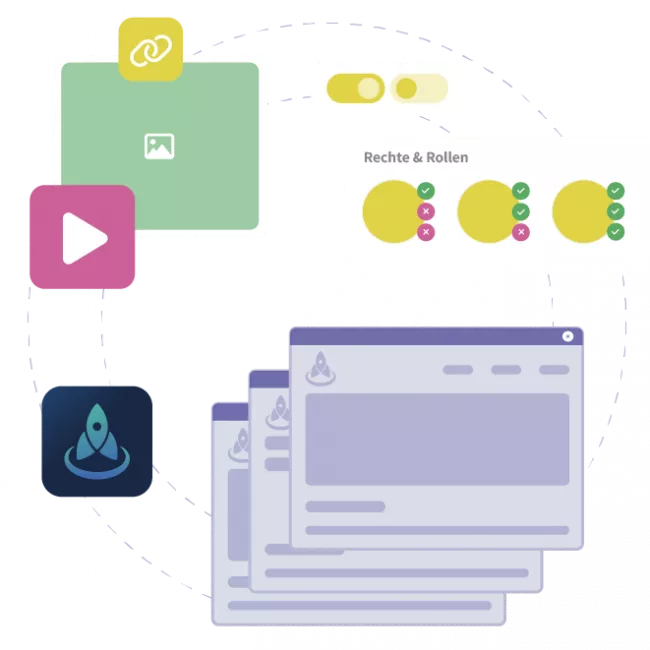 Rechte & Rollen